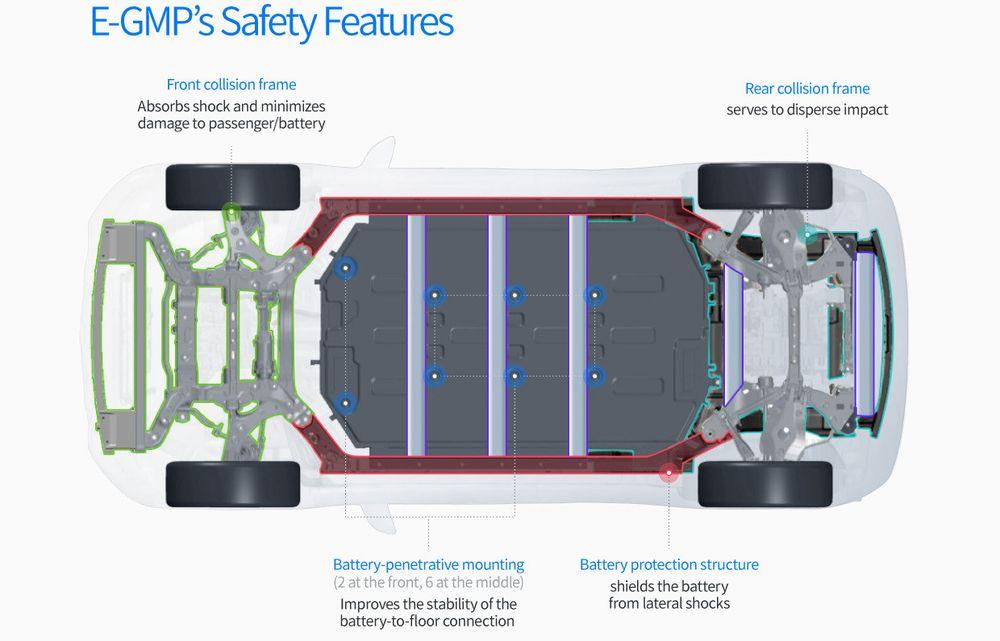 E-GMP's Safety Features

Front collision frame
Absorbs shock and minimizes damage to passenger/battery

Rear collision frame
serves to disperse impact

Battery-penetrative mounting
(2 at the front, 6 at the middle)
Improves the stability of the battery-to-floor connection

Battery protection structure
shields the battery from lateral shocks