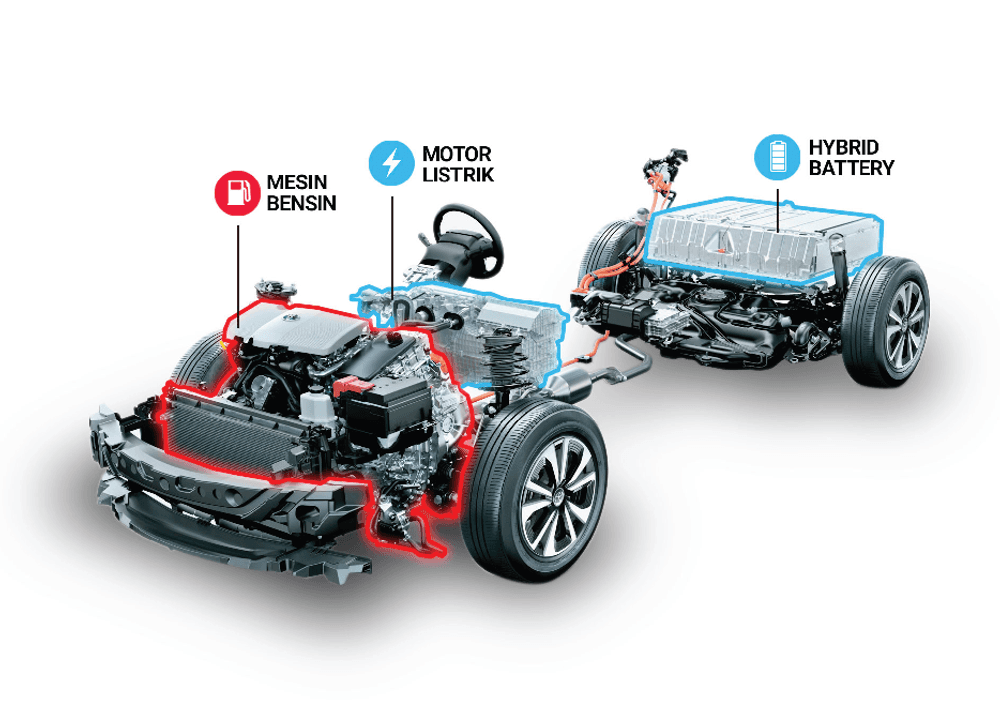 MESIN BENSIN

MOTOR LISTRIK

HYBRID BATTERY