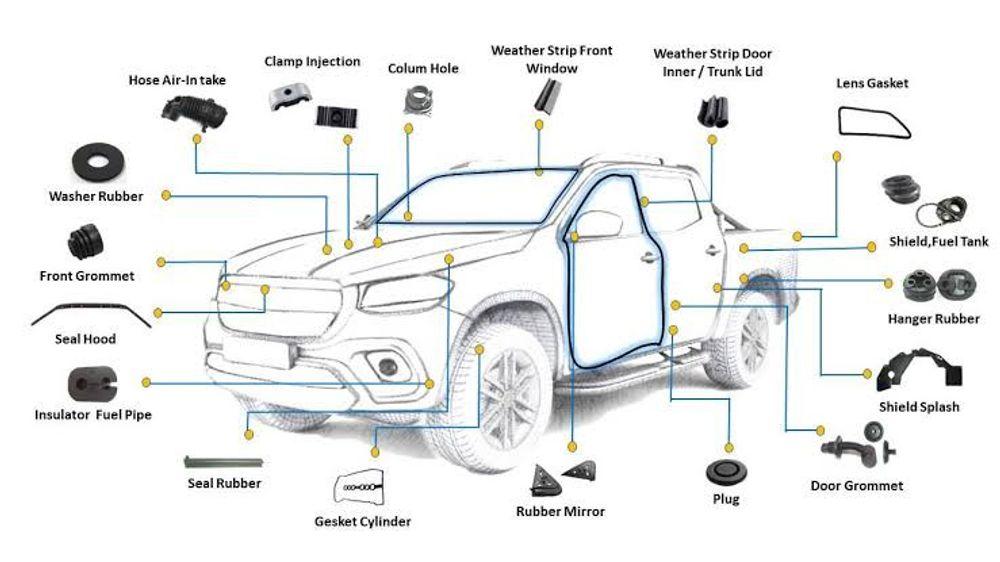 Hose Air-In take

Clamp Injection

Colum Hole

Weather Strip Front Window

Weather Strip Door Inner / Trunk Lid

Lens Gasket

Washer Rubber

Front Grommet

Seal Hood

Insulator Fuel Pipe

Seal Rubber

Gesket Cylinder

Rubber Mirror

Plug

Door Grommet

Shield Splash

Hanger Rubber

Shield,Fuel Tank